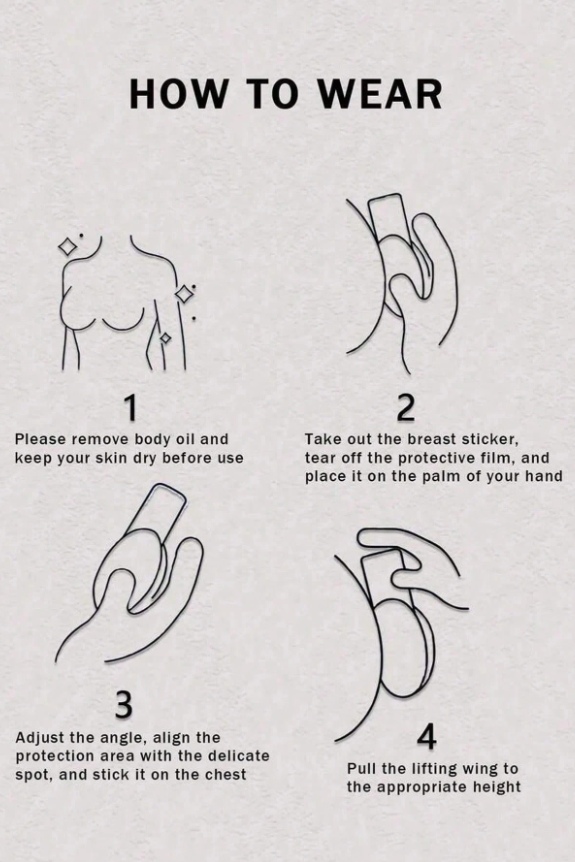 HOW TO WEAR

1
Please remove body oil and keep your skin dry before use

2
Take out the breast sticker, tear off the protective film, and place it on the palm of your hand

3
Adjust the angle, align the protection area with the delicate spot, and stick it on the chest

4
Pull the lifting wing to the appropriate height