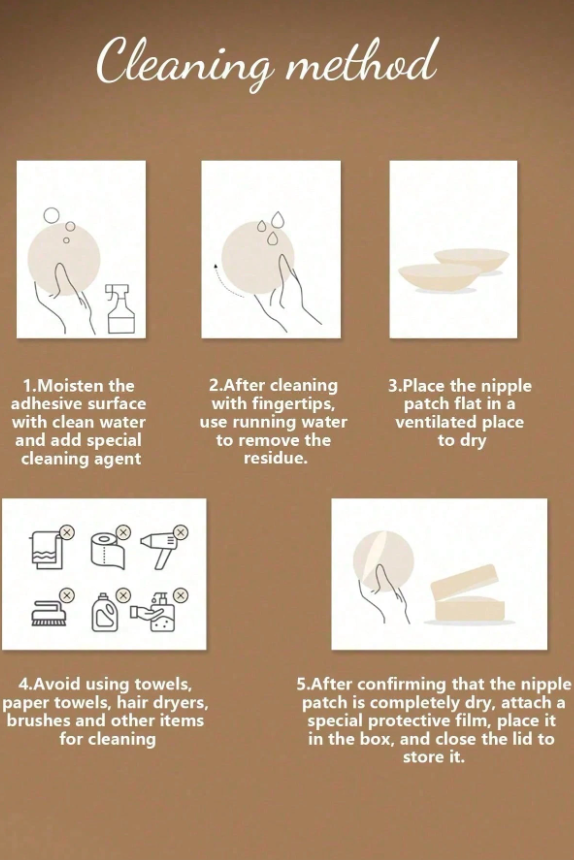 Cleaning method

1.Moisten the adhesive surface with clean water and add special cleaning agent

2.After cleaning with fingertips, use running water to remove the residue.

3.Place the nipple patch flat in a ventilated place to dry

4.Avoid using towels, paper towels, hair dryers, brushes and other items for cleaning

5.After confirming that the nipple patch is completely dry, attach a special protective film, place it in the box, and close the lid to store it.